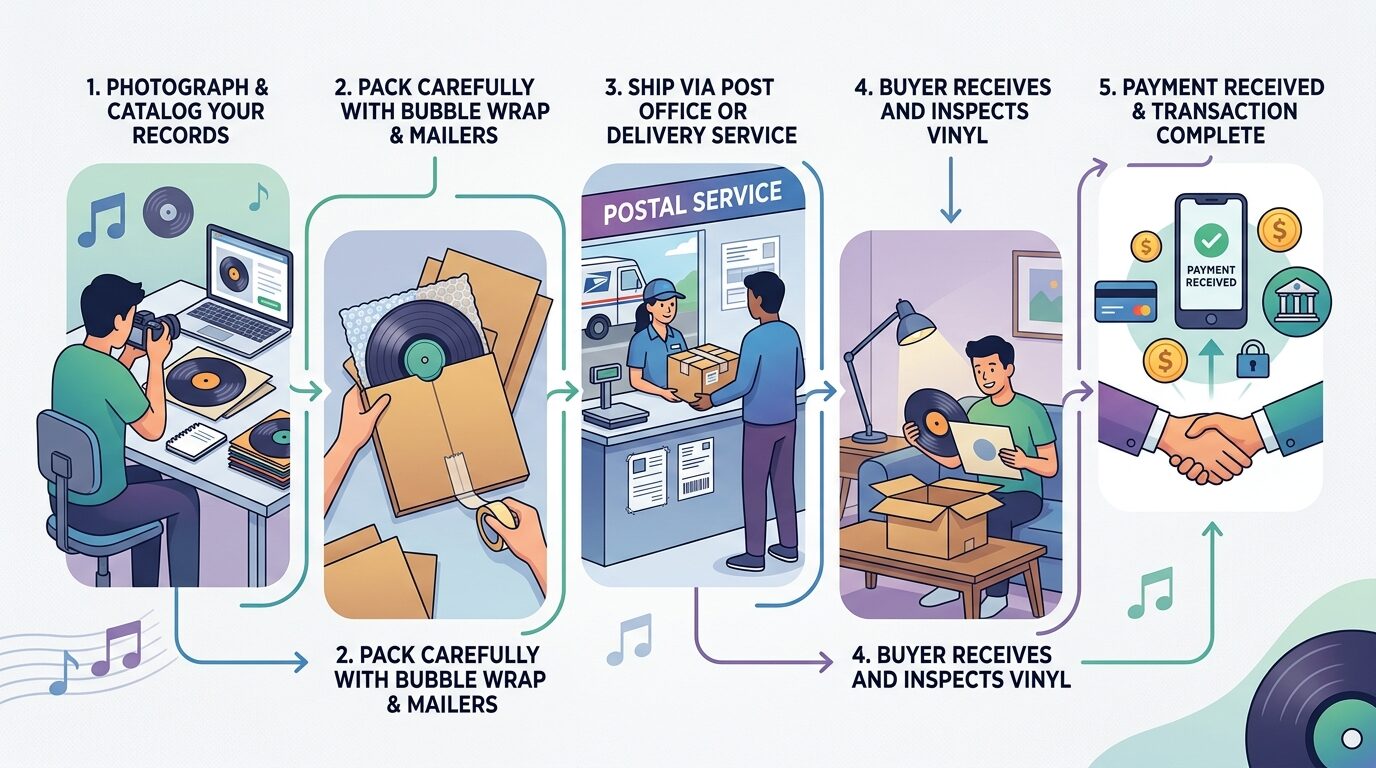 1. PHOTOGRAPH & CATALOG YOUR RECORDS

2. PACK CAREFULLY WITH BUBBLE WRAP & MAILERS

3. SHIP VIA POST OFFICE OR DELIVERY SERVICE

4. BUYER RECEIVES AND INSPECTS VINYL

5. PAYMENT RECEIVED & TRANSACTION COMPLETE

POSTAL SERVICE

PAYMENT RECEIVED

2. PACK CAREFULLY WITH BUBBLE WRAP & MAILERS

4. BUYER RECEIVES AND INSPECTS VINYL